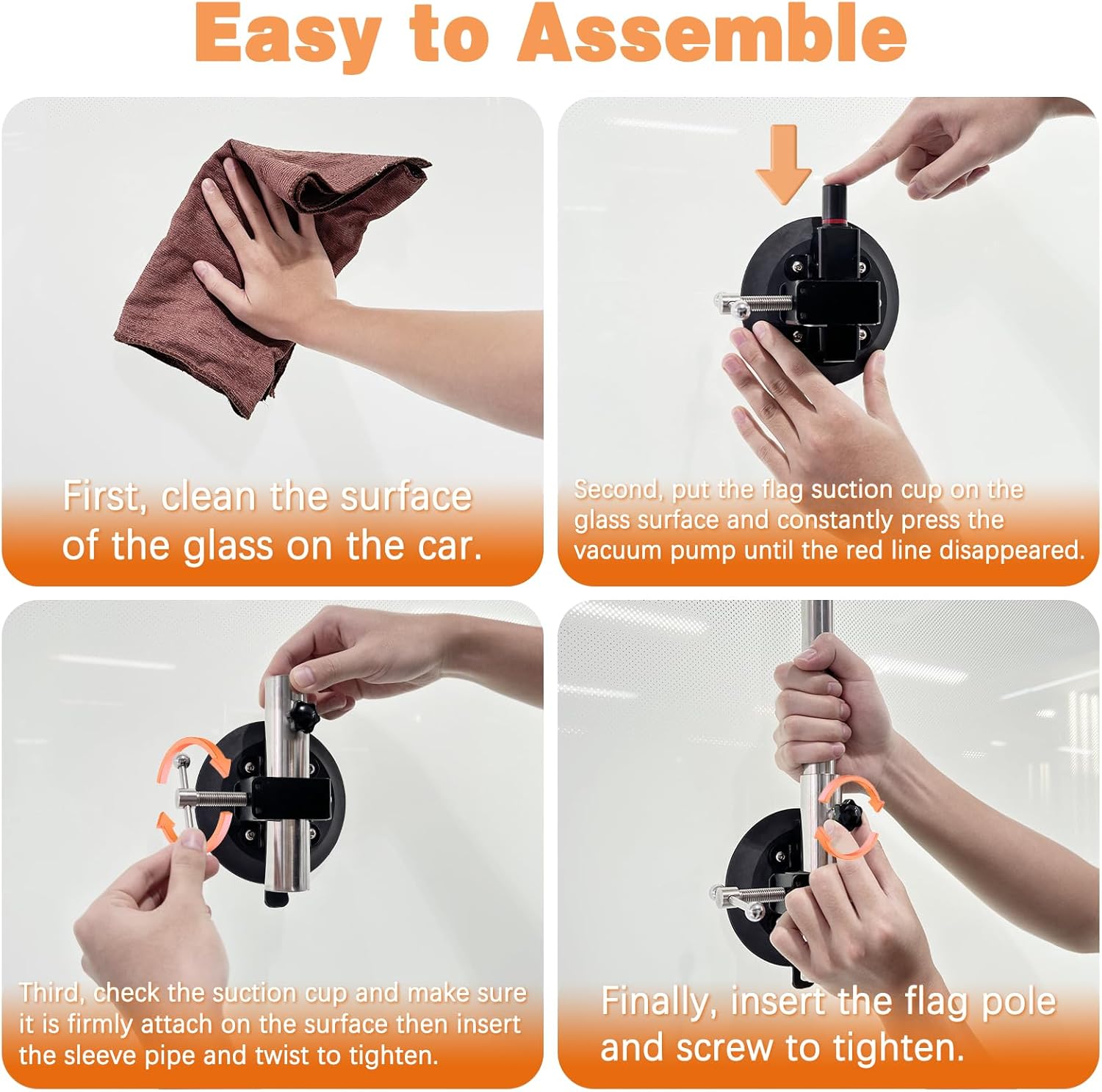 Easy to Assemble

First, clean the surface of the glass on the car.

Second, put the flag suction cup on the glass surface and constantly press the vacuum pump until the red line disappeared.

Third, check the suction cup and make sure it is firmly attach on the surface then insert the sleeve pipe and twist to tighten.

Finally, insert the flag pole and screw to tighten.